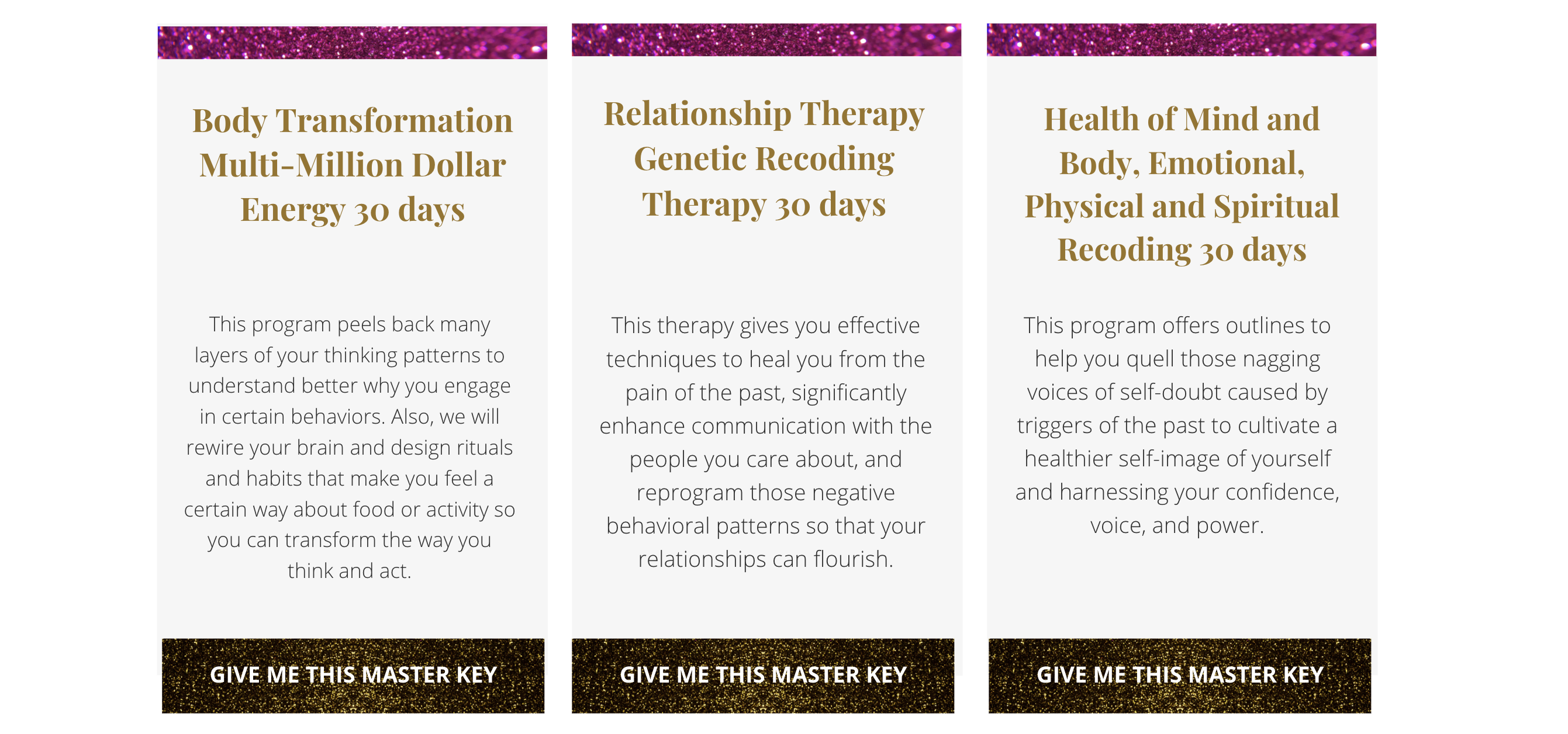 Body Transformation Multi-Million Dollar Energy 30 days

This program peels back many layers of your thinking patterns to understand better why you engage in certain behaviors. Also, we will rewire your brain and design rituals and habits that make you feel a certain way about food or activity so you can transform the way you think and act.

GIVE ME THIS MASTER KEY

Relationship Therapy Genetic Recoding Therapy 30 days

This therapy gives you effective techniques to heal you from the pain of the past, significantly enhance communication with the people you care about, and reprogram those negative behavioral patterns so that your relationships can flourish.

GIVE ME THIS MASTER KEY

Health of Mind and Body, Emotional, Physical and Spiritual Recoding 30 days

This program offers outlines to help you quell those nagging voices of self-doubt caused by triggers of the past to cultivate a healthier self-image of yourself and harnessing your confidence, voice, and power.

GIVE ME THIS MASTER KEY